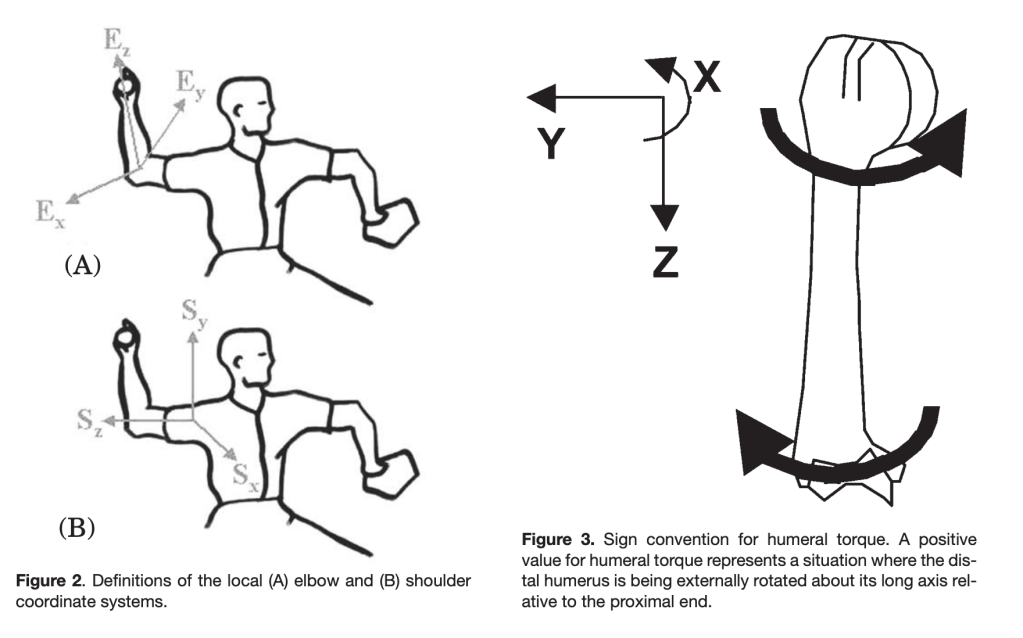 $E_z$
$E_y$
$E_x$
(A)
$S_y$
$S_z$
$S_x$
(B)

**Figure 2**. Definitions of the local (A) elbow and (B) shoulder coordinate systems.

X
Y
Z

**Figure 3.** Sign convention for humeral torque. A positive value for humeral torque represents a situation where the distal humerus is being externally rotated about its long axis relative to the proximal end.